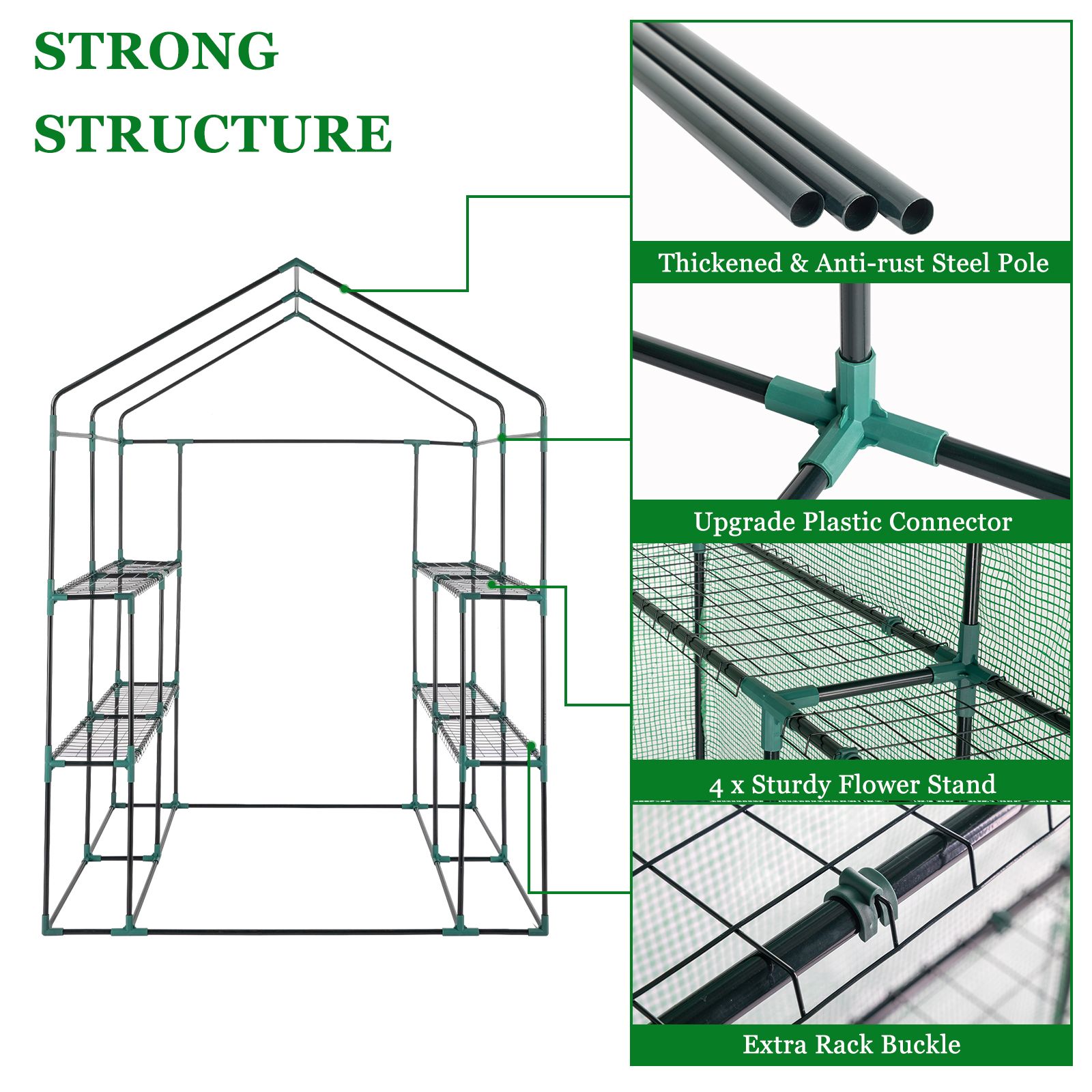 STRONG STRUCTURE

Thickened & Anti-rust Steel Pole

Upgrade Plastic Connector

4 x Sturdy Flower Stand

Extra Rack Buckle