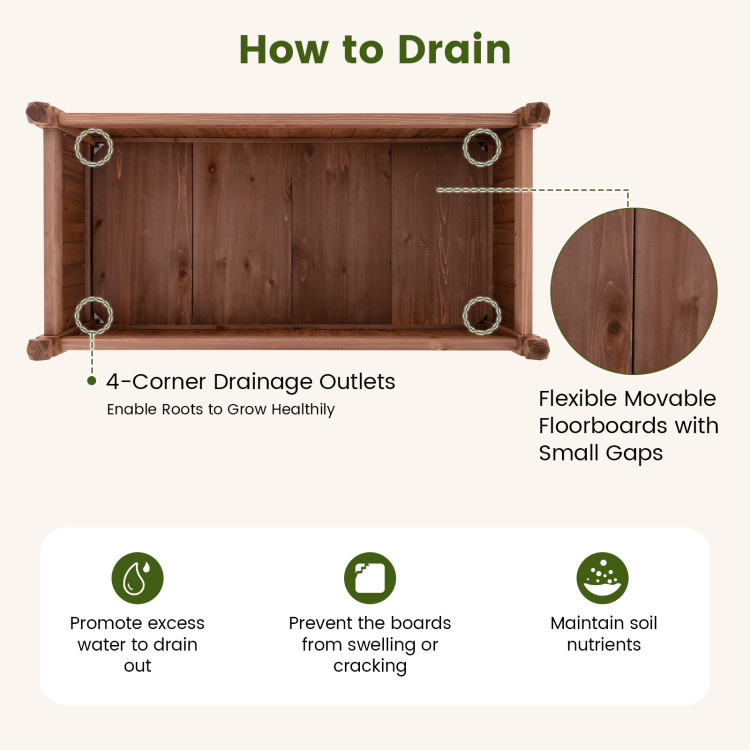 How to Drain

4-Corner Drainage Outlets
Enable Roots to Grow Healthily

Flexible Movable Floorboards with Small Gaps

Promote excess water to drain out

Prevent the boards from swelling or cracking

Maintain soil nutrients